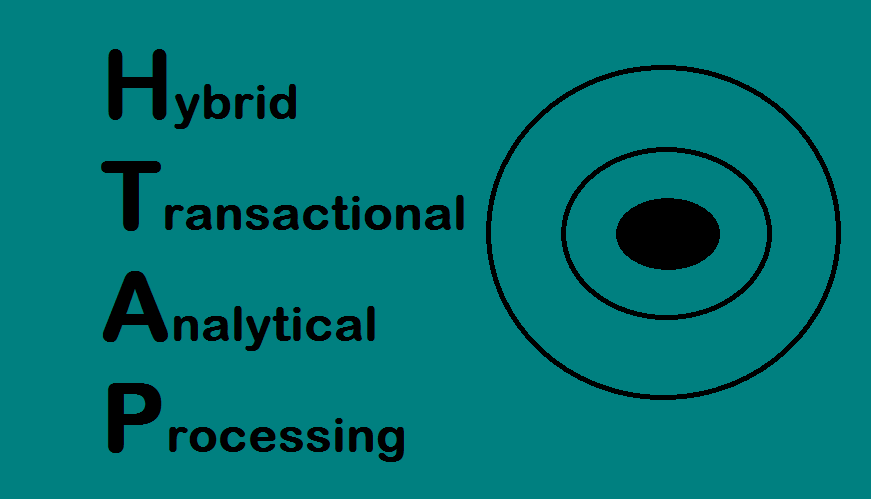 Hybrid
Transactional
Analytical
Processing